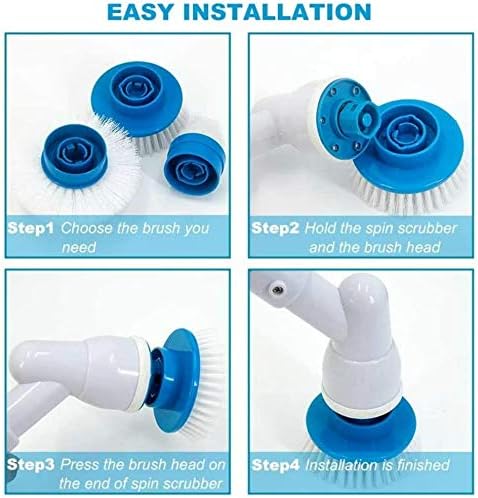 EASY INSTALLATION

Step1 Choose the brush you need

Step2 Hold the spin scrubber and the brush head

Step3 Press the brush head on the end of spin scrubber

Step4 Installation is finished