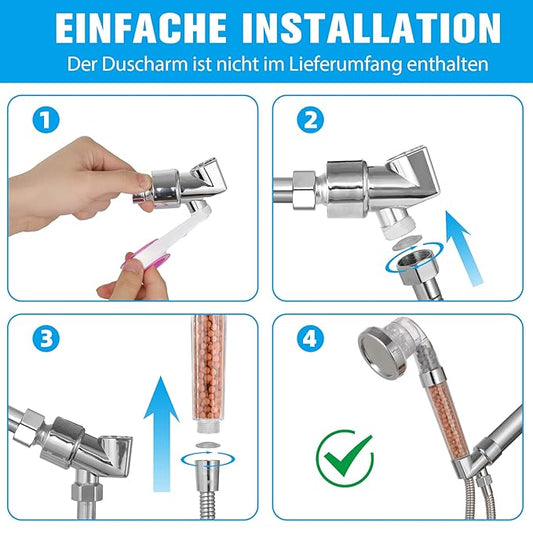 EINFACHE INSTALLATION

Der Duscharm ist nicht im Lieferumfang enthalten

1

2

3

4